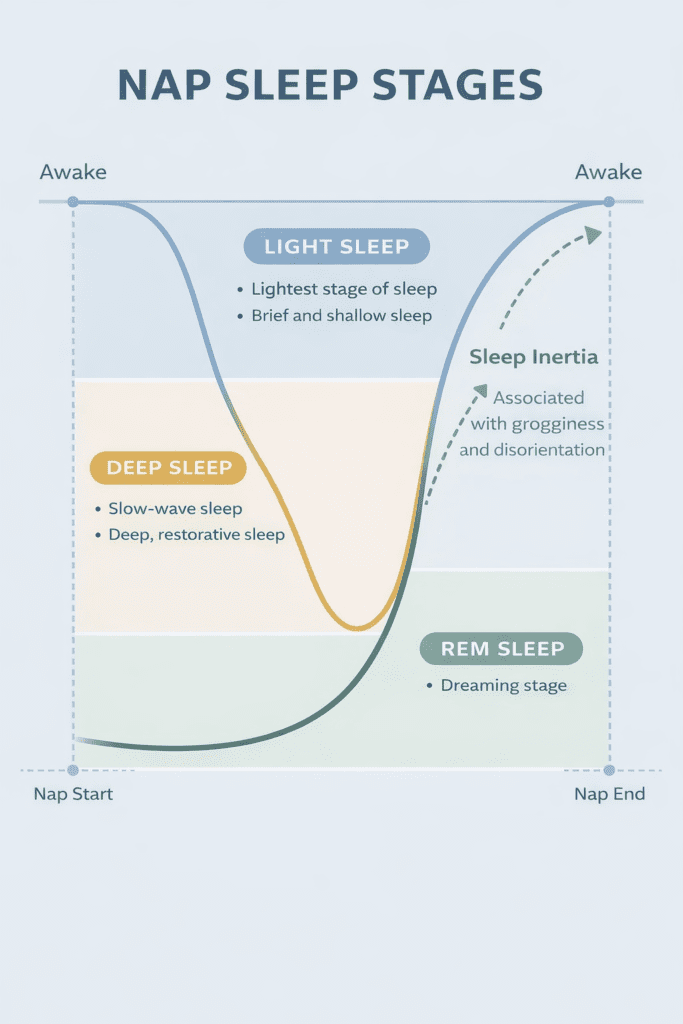 NAP SLEEP STAGES

Awake

Awake

LIGHT SLEEP

• Lightest stage of sleep
• Brief and shallow sleep

Sleep Inertia

Associated with grogginess and disorientation

DEEP SLEEP

• Slow-wave sleep
• Deep, restorative sleep

REM SLEEP

• Dreaming stage

Nap Start

Nap End