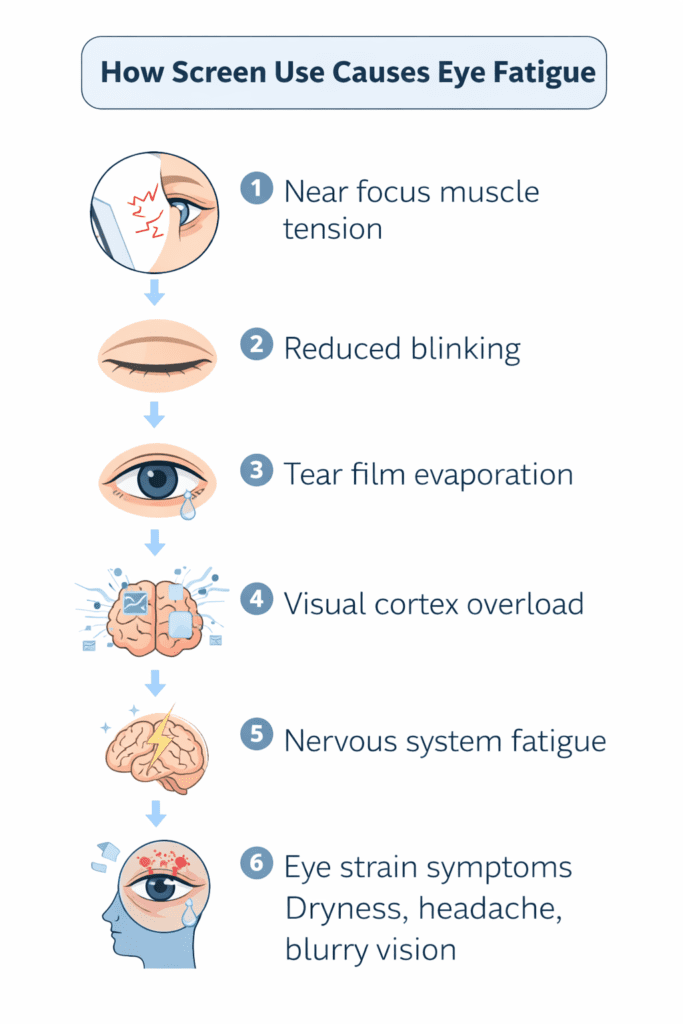 How Screen Use Causes Eye Fatigue

1 Near focus muscle tension

2 Reduced blinking

3 Tear film evaporation

4 Visual cortex overload

5 Nervous system fatigue

6 Eye strain symptoms Dryness, headache, blurry vision