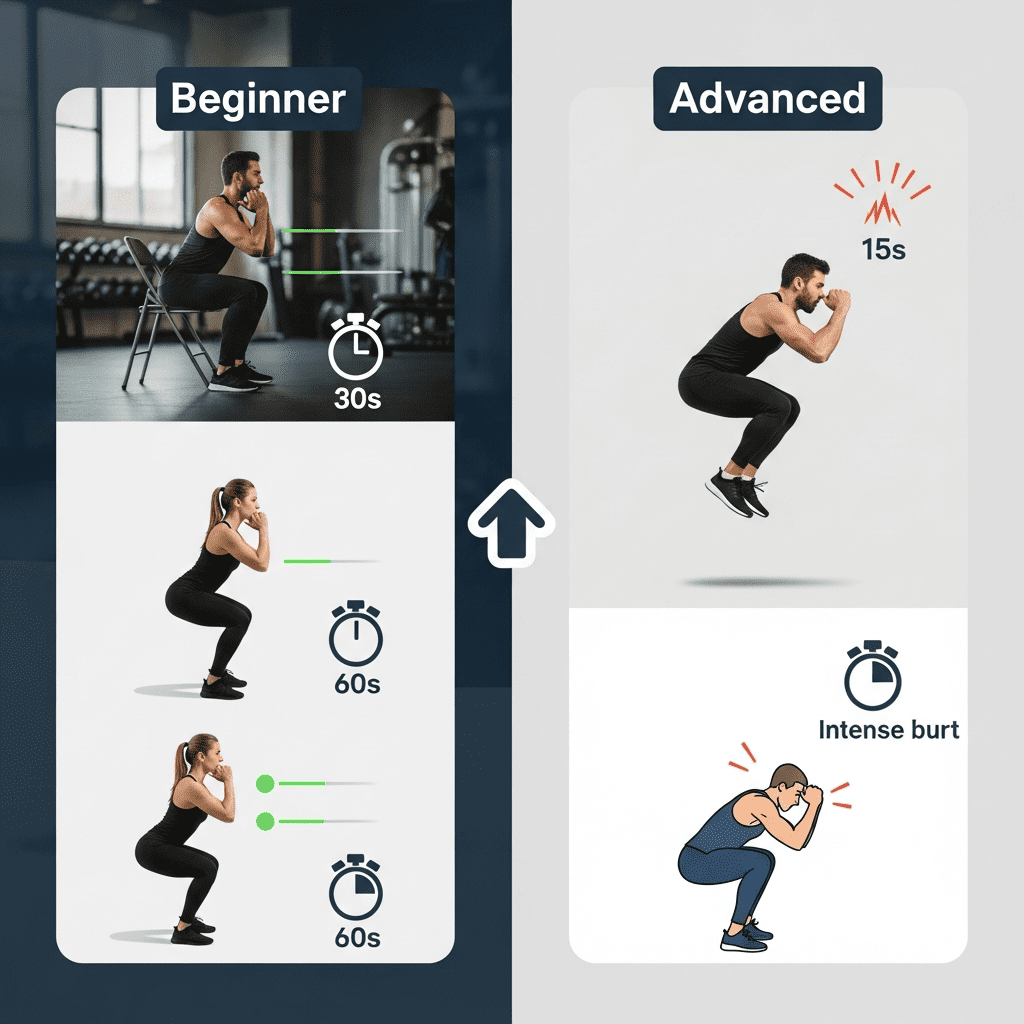 Beginner

30s

60s

60s

Advanced

15s

Intense burt